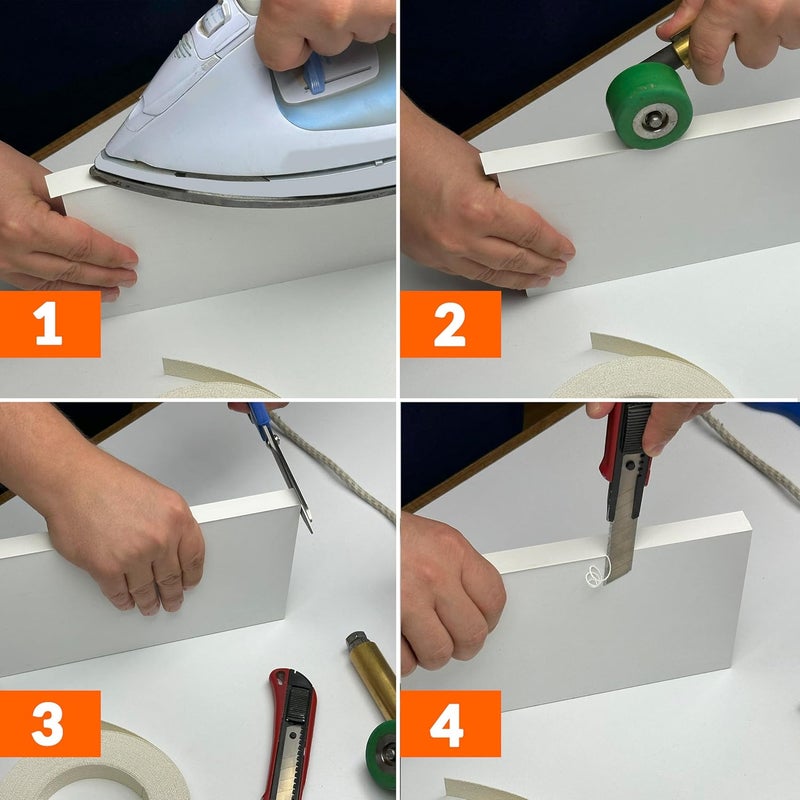 1

2

3

4